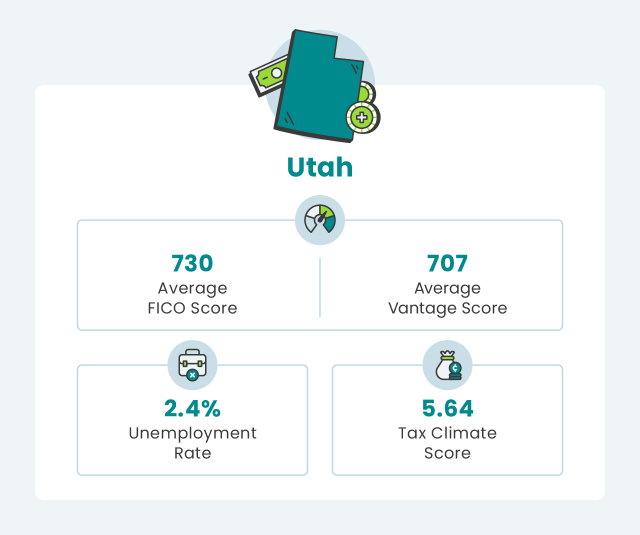 Utah

730
Average
FICO Score

707
Average
Vantage Score

2.4%
Unemployment
Rate

5.64
Tax Climate
Score