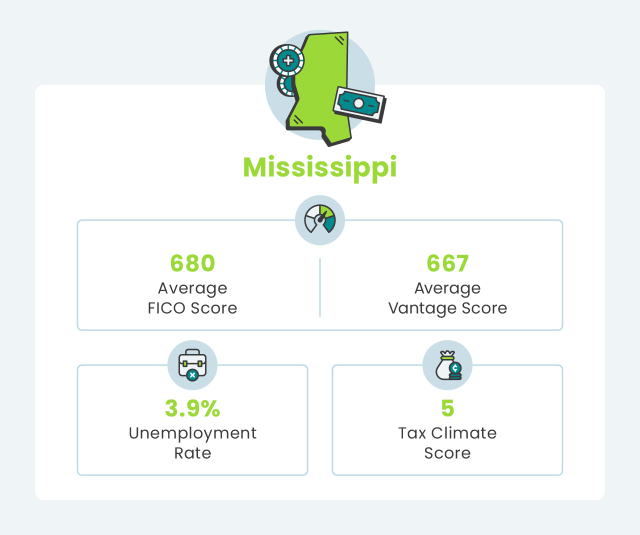 Mississippi

680
Average
FICO Score

667
Average
Vantage Score

3.9%
Unemployment
Rate

5
Tax Climate
Score